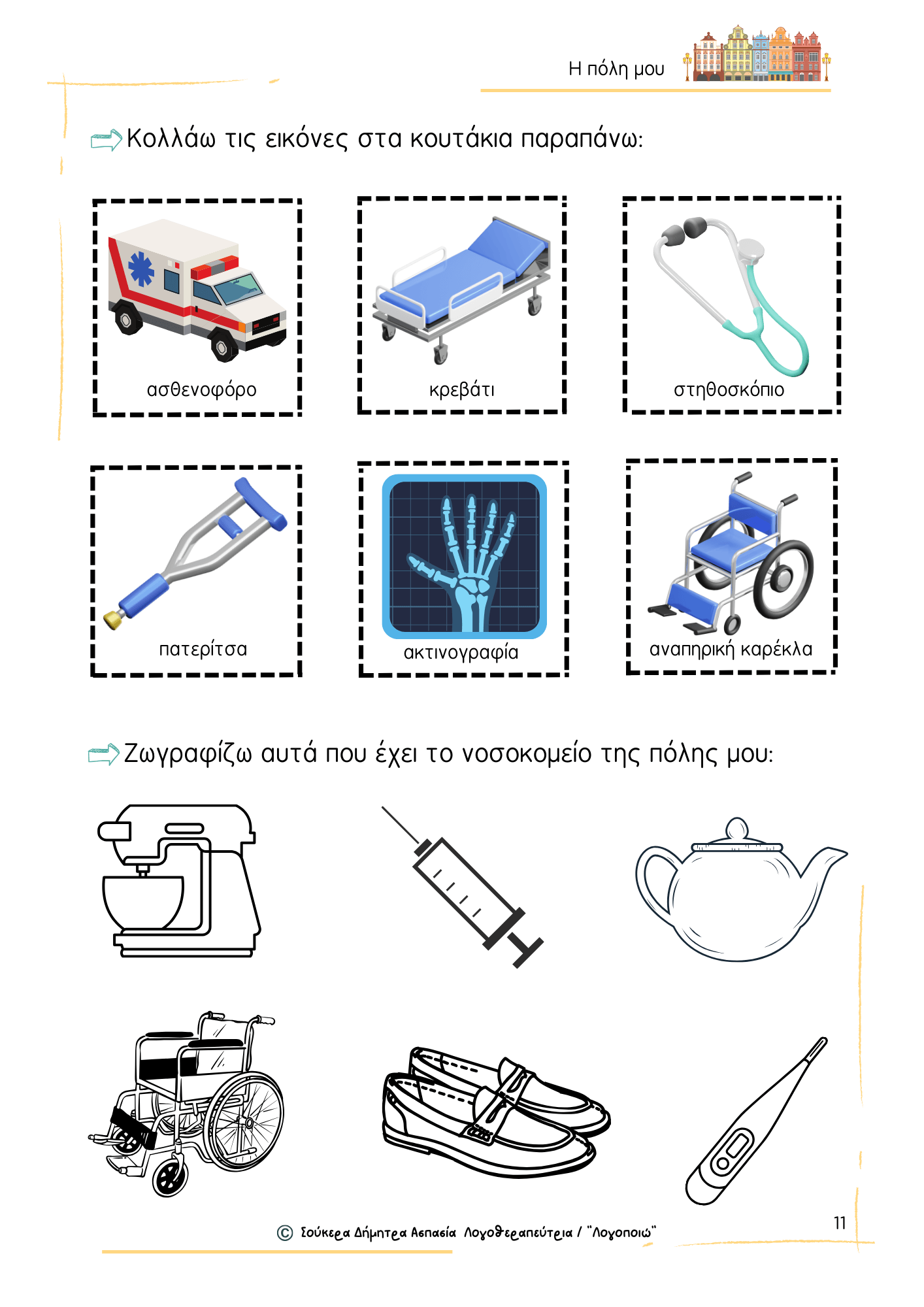 Η πόλη μου

Κολλάω τις εικόνες στα κουτάκια παραπάνω:

ασθενοφόρο

κρεβάτι

στηθοσκόπιο

πατερίτσα

ακτινογραφία

αναπηρική καρέκλα

Ζωγραφίζω αυτά που έχει το νοσοκομείο της πόλης μου:

© Σούκερα Δήμητρα Ασπασία Λογοθεραπεύτρια / "Λογοποιώ"

11